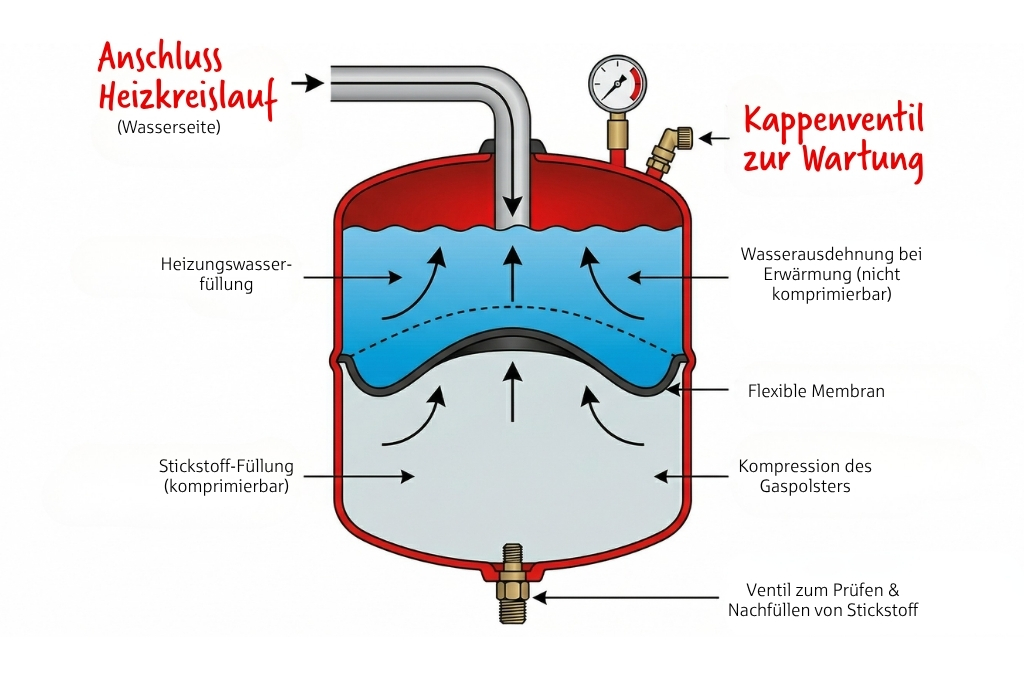 Anschluss Heizkreislauf
(Wasserseite)

Kappenventil zur Wartung

Heizungswasserfüllung

Wasserausdehnung bei Erwärmung (nicht komprimierbar)

Flexible Membran

Stickstoff-Füllung (komprimierbar)

Kompression des Gaspolsters

Ventil zum Prüfen & Nachfüllen von Stickstoff